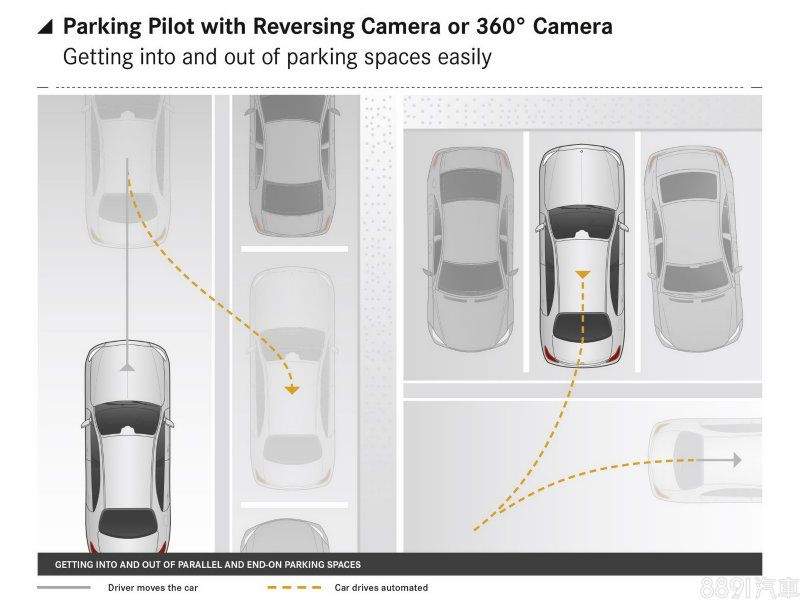 Parking Pilot with Reversing Camera or 360° Camera
Getting into and out of parking spaces easily

GETTING INTO AND OUT OF PARALLEL AND END-ON PARKING SPACES

Driver moves the car
Car drives automated

8891汽車