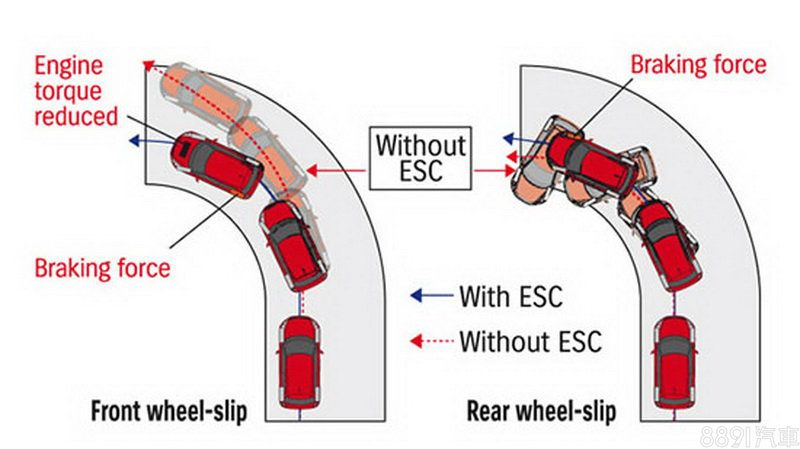 Engine torque reduced

Braking force

Without ESC

Braking force

With ESC

Without ESC

Front wheel-slip

Rear wheel-slip

8891汽車