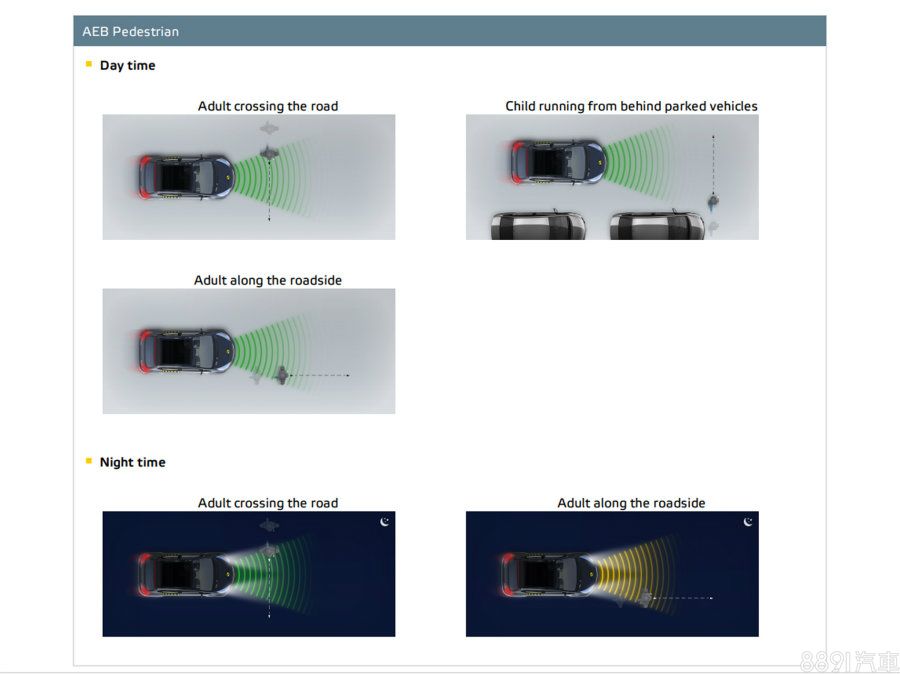 AEB Pedestrian

Day time

Adult crossing the road

Child running from behind parked vehicles

Adult along the roadside

Night time

Adult crossing the road

Adult along the roadside

8891汽車