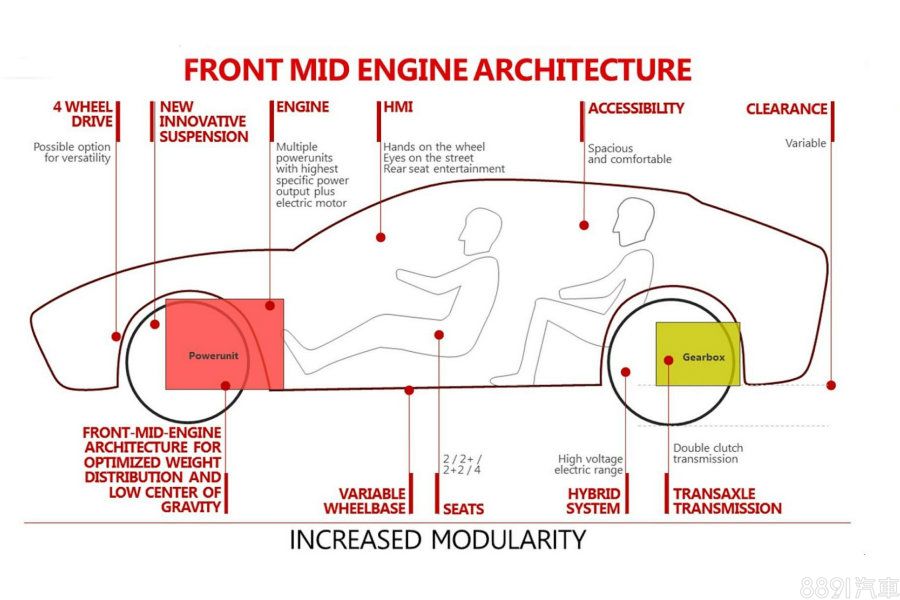 FRONT MID ENGINE ARCHITECTURE

4 WHEEL DRIVE
Possible option for versatility

NEW INNOVATIVE SUSPENSION

ENGINE
Multiple powerunits with highest specific power output plus electric motor

HMI
Hands on the wheel
Eyes on the street
Rear seat entertainment

ACCESSIBILITY
Spacious and comfortable

CLEARANCE
Variable

Powerunit

Gearbox

FRONT-MID-ENGINE ARCHITECTURE FOR OPTIMIZED WEIGHT DISTRIBUTION AND LOW CENTER OF GRAVITY

VARIABLE WHEELBASE

2 / 2+ / 2+2 / 4
SEATS

High voltage electric range
HYBRID SYSTEM

Double clutch transmission
TRANSAXLE TRANSMISSION

INCREASED MODULARITY

8891汽車