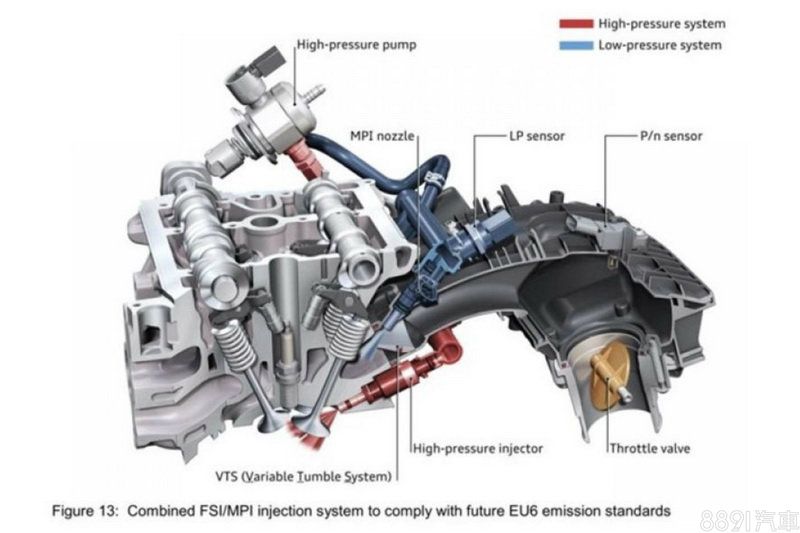 High-pressure system
Low-pressure system

High-pressure pump

MPI nozzle

LP sensor

P/n sensor

High-pressure injector

Throttle valve

VTS (Variable Tumble System)

Figure 13: Combined FSI/MPI injection system to comply with future EU6 emission standards

8891汽車