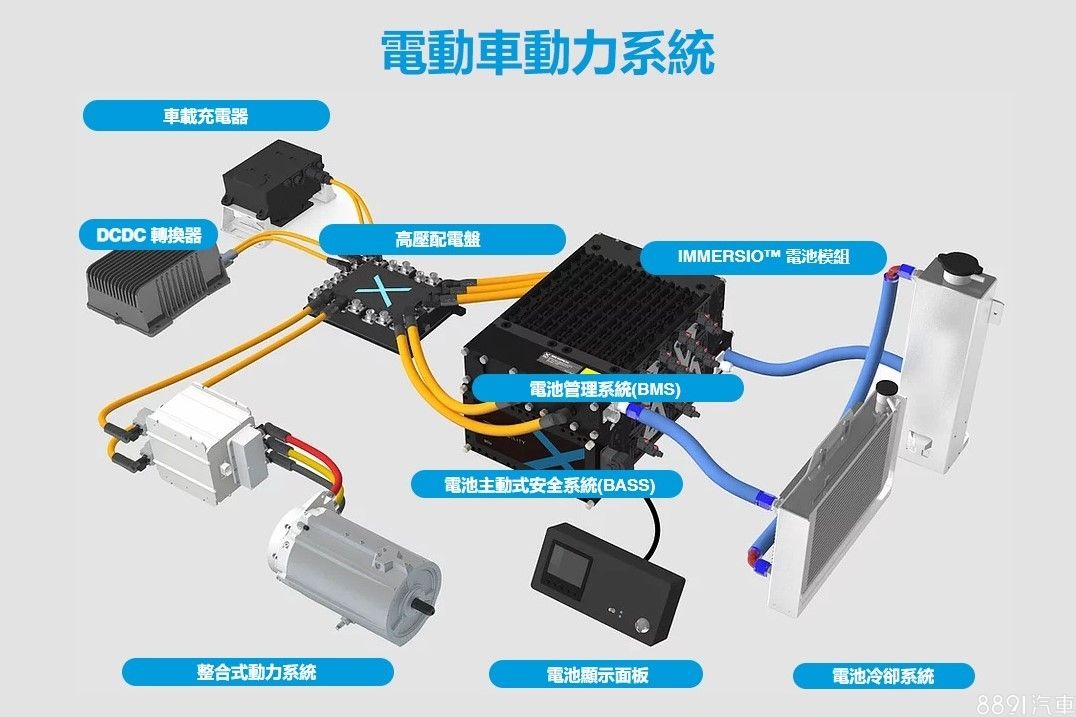 電動車動力系統

車載充電器

DCDC 轉換器

高壓配電盤

IMMERSIO™ 電池模組

電池管理系統(BMS)

電池主動式安全系統(BASS)

整合式動力系統

電池顯示面板

電池冷卻系統

8891汽車