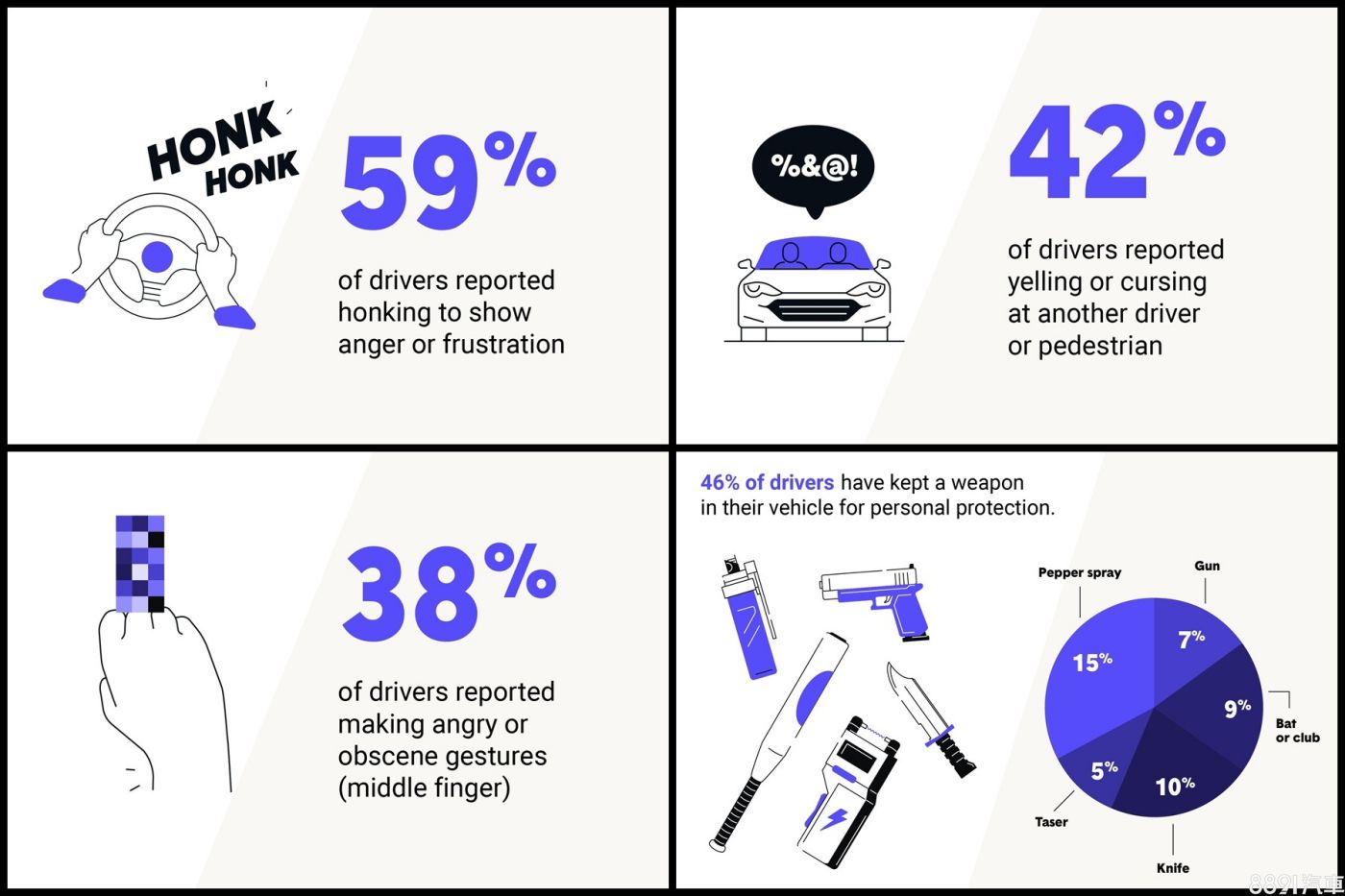 HONK
HONK

59%

of drivers reported honking to show anger or frustration

%&@!

42%

of drivers reported yelling or cursing at another driver or pedestrian

38%

of drivers reported making angry or obscene gestures (middle finger)

46% of drivers have kept a weapon in their vehicle for personal protection.

Pepper spray
Gun
15%
7%
9%
Bat or club
5%
10%
Taser
Knife

8891汽車