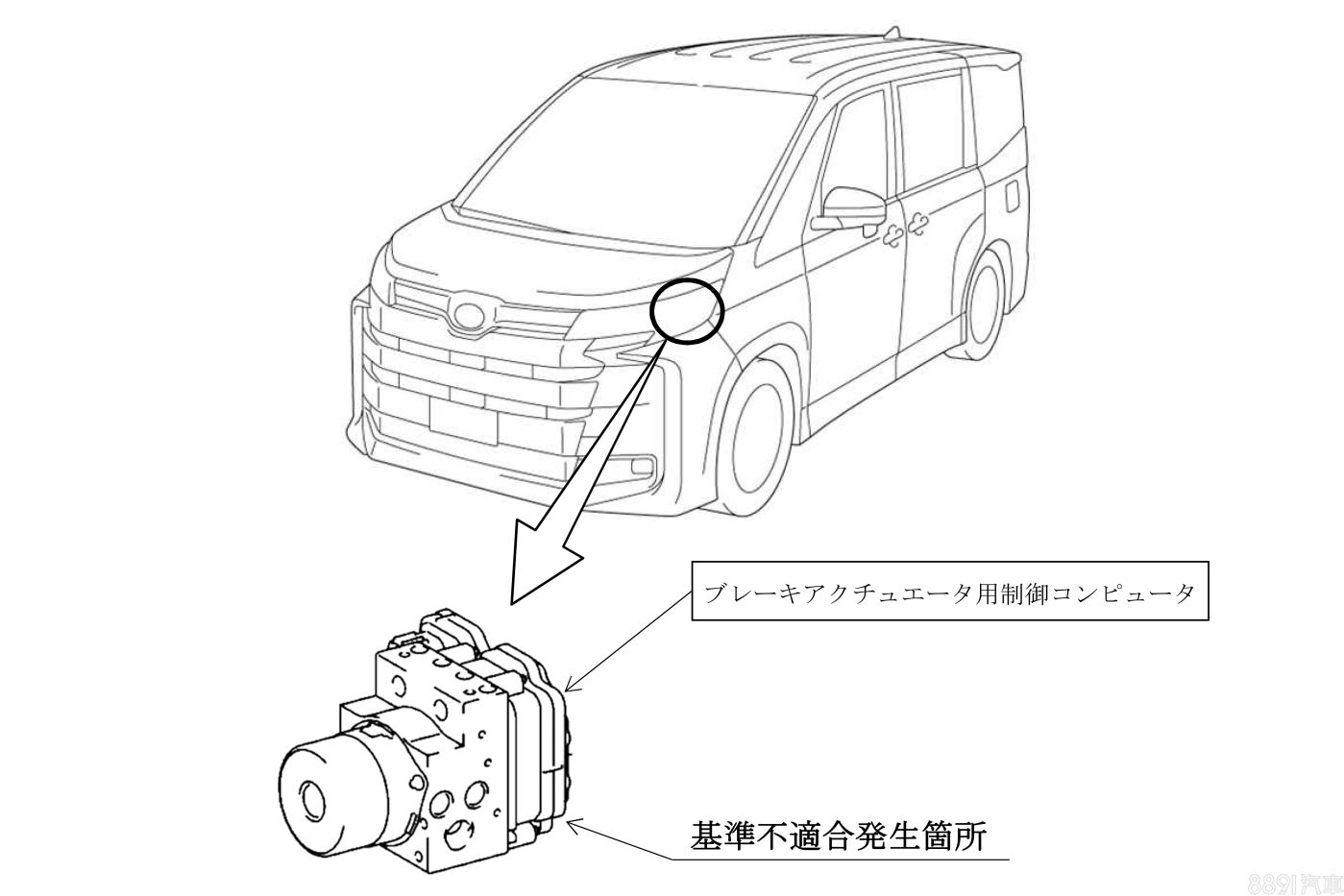 ブレーキアクチュエータ用制御コンピュータ

基準不適合発生箇所

8891汽車