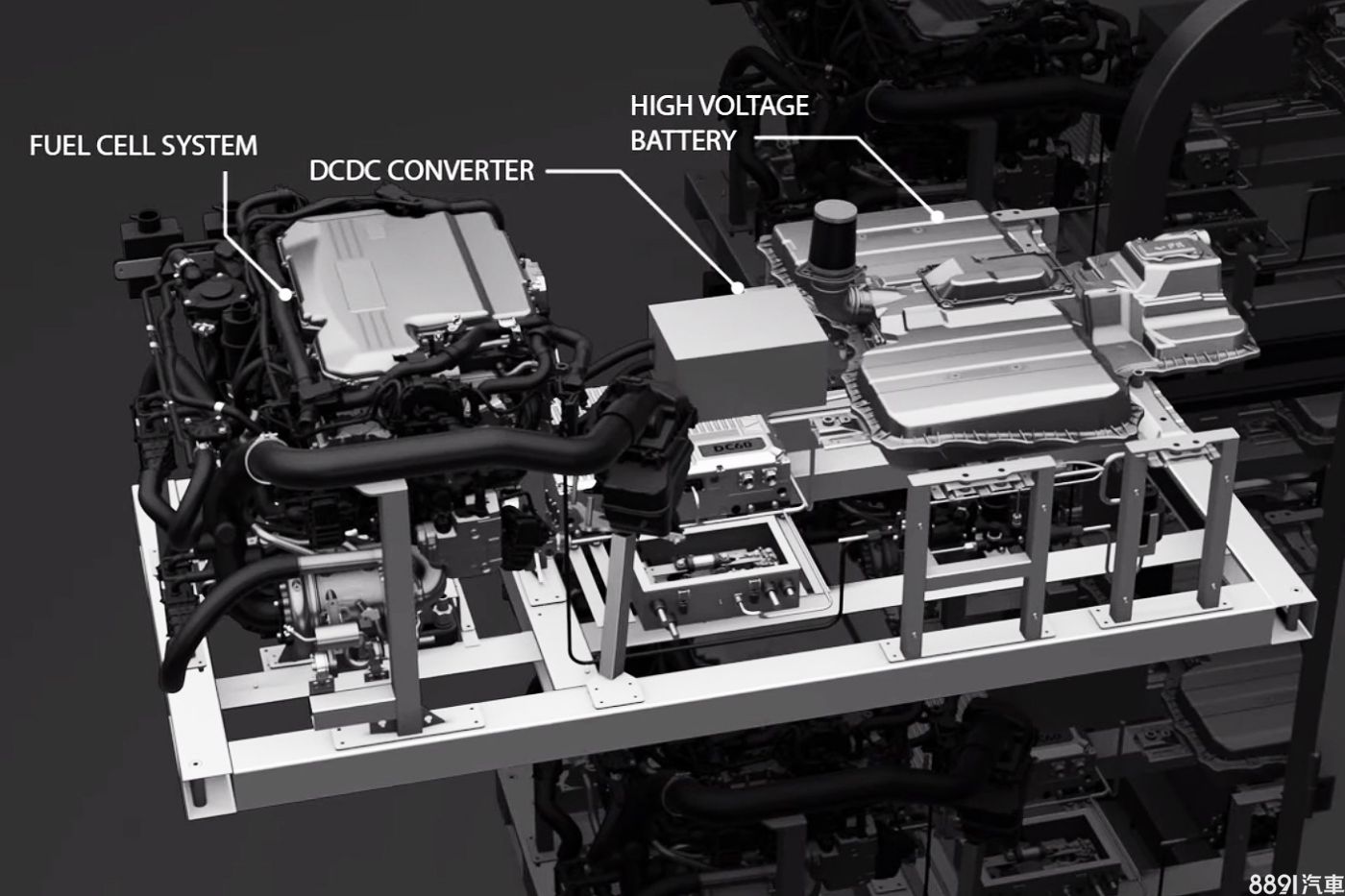 FUEL CELL SYSTEM

DCDC CONVERTER

HIGH VOLTAGE BATTERY

DC60

8891汽車