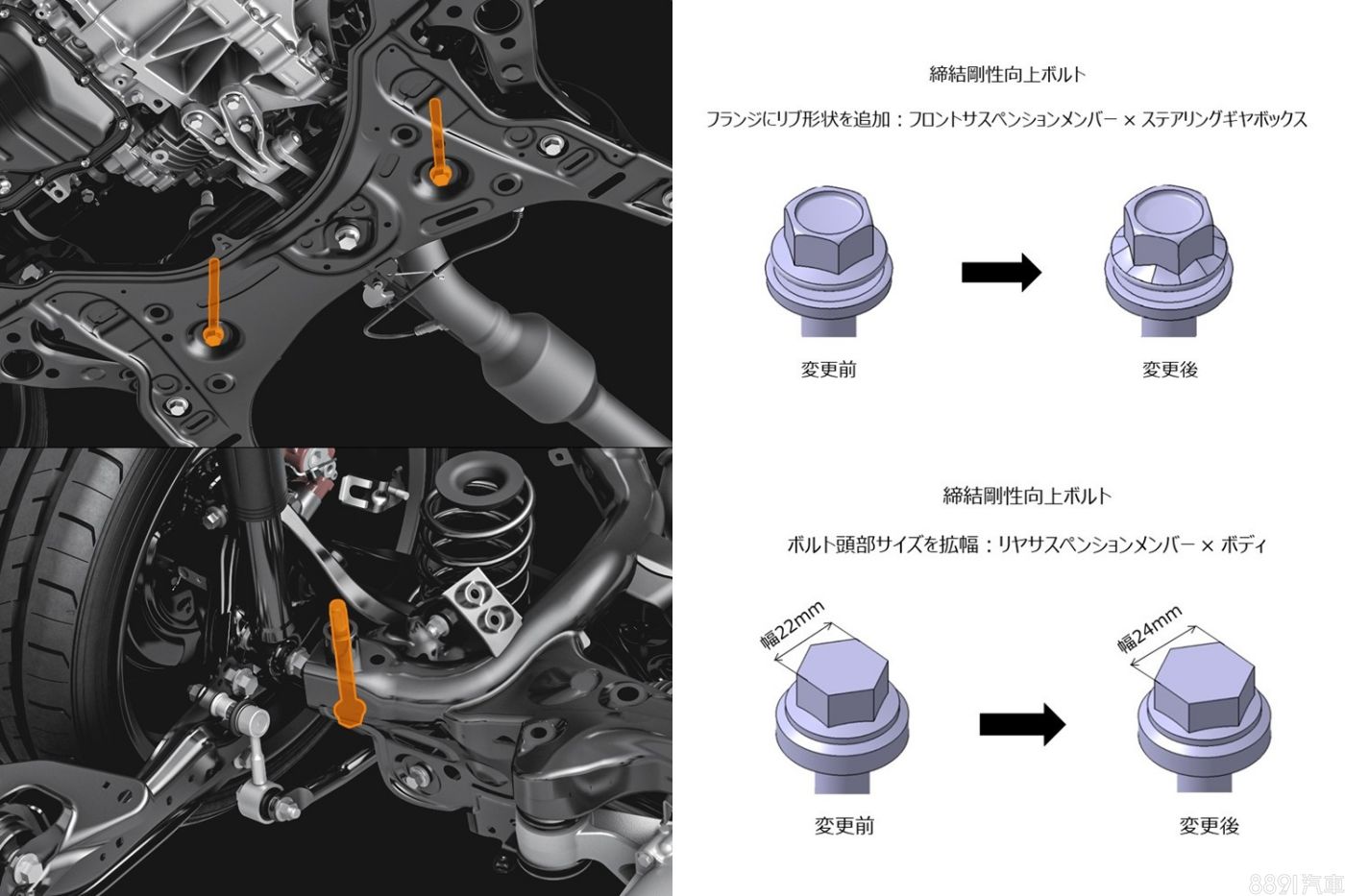 締結剛性向上ボルト

フランジにリブ形状を追加：フロントサスペンションメンバー × ステアリングギヤボックス

変更前

変更後

締結剛性向上ボルト

ボルト頭部サイズを拡幅：リヤサスペンションメンバー × ボディ

幅22mm

幅24mm

変更前

変更後

8891汽車