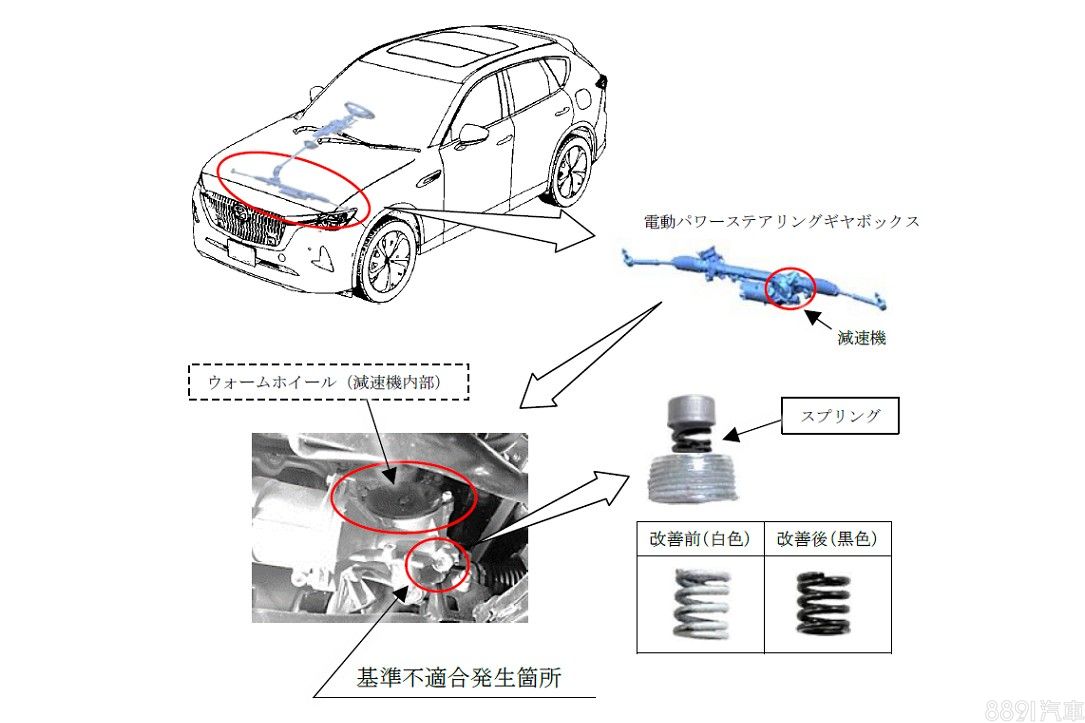 電動パワーステアリングギヤボックス

減速機

ウォームホイール（減速機内部）

スプリング

| 改善前(白色) | 改善後(黒色) |
|---|---|
| | |

基準不適合発生箇所

8891汽車