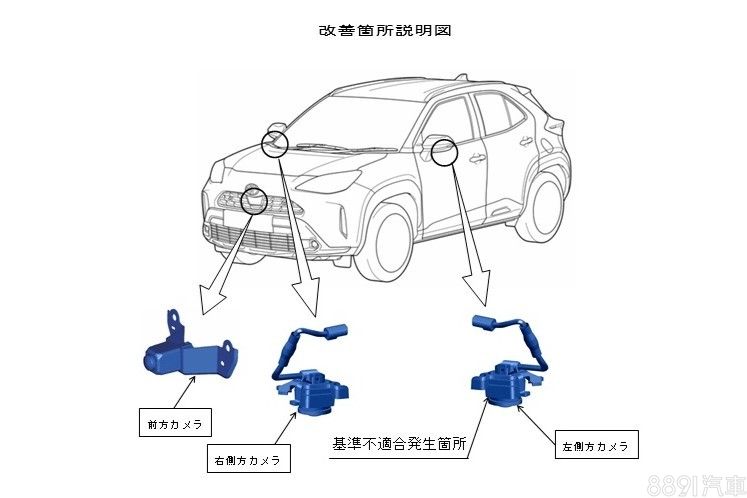 改善箇所説明図

前方カメラ

右側方カメラ

基準不適合発生箇所

左側方カメラ

8891汽車